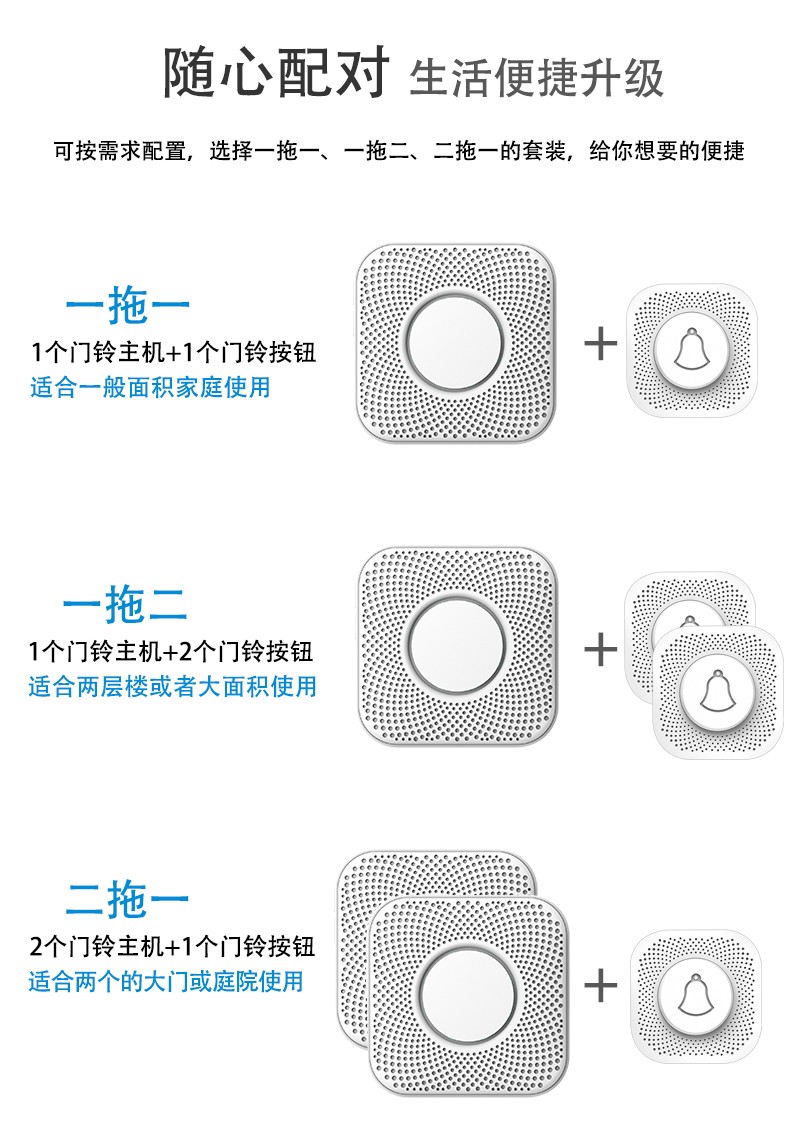 随心配对 生活便捷升级

可按需求配置，选择一拖一、一拖二、二拖一的套装，给你想要的便捷

一拖一
1个门铃主机+1个门铃按钮
适合一般面积家庭使用

+

一拖二
1个门铃主机+2个门铃按钮
适合两层楼或者大面积使用

+

二拖一
2个门铃主机+1个门铃按钮
适合两个的大门或庭院使用

+